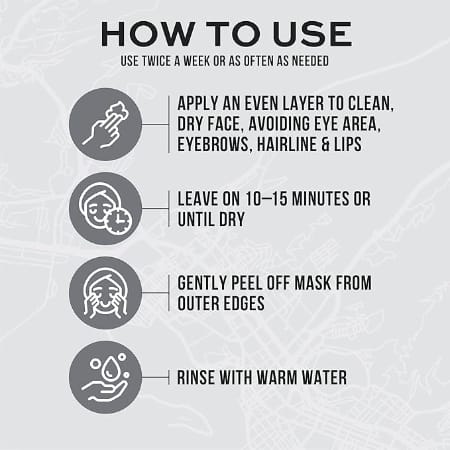 HOW TO USE
USE TWICE A WEEK OR AS OFTEN AS NEEDED

APPLY AN EVEN LAYER TO CLEAN, DRY FACE, AVOIDING EYE AREA, EYEBROWS, HAIRLINE & LIPS

LEAVE ON 10–15 MINUTES OR UNTIL DRY

GENTLY PEEL OFF MASK FROM OUTER EDGES

RINSE WITH WARM WATER